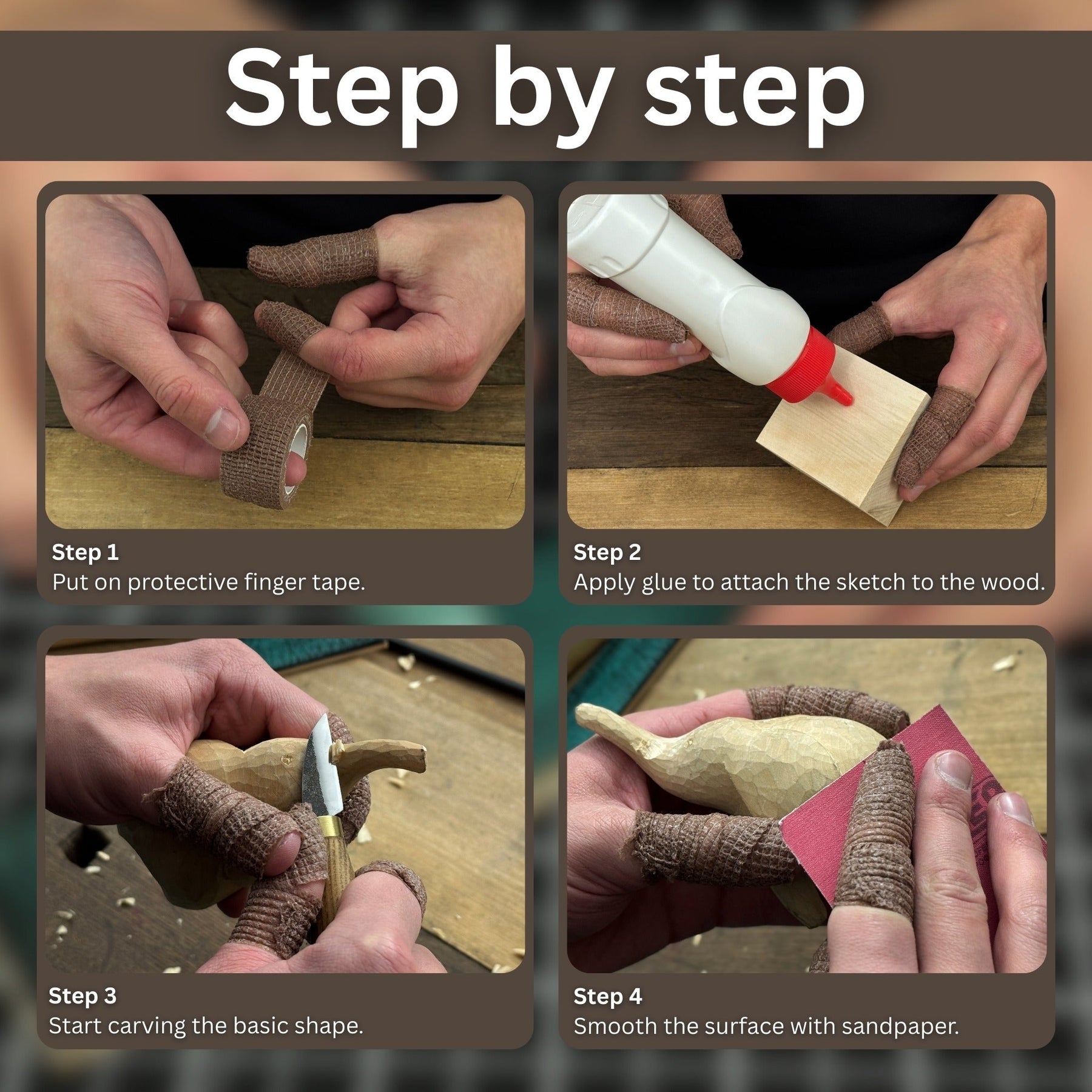 Step by step

Step 1
Put on protective finger tape.

Step 2
Apply glue to attach the sketch to the wood.

Step 3
Start carving the basic shape.

Step 4
Smooth the surface with sandpaper.