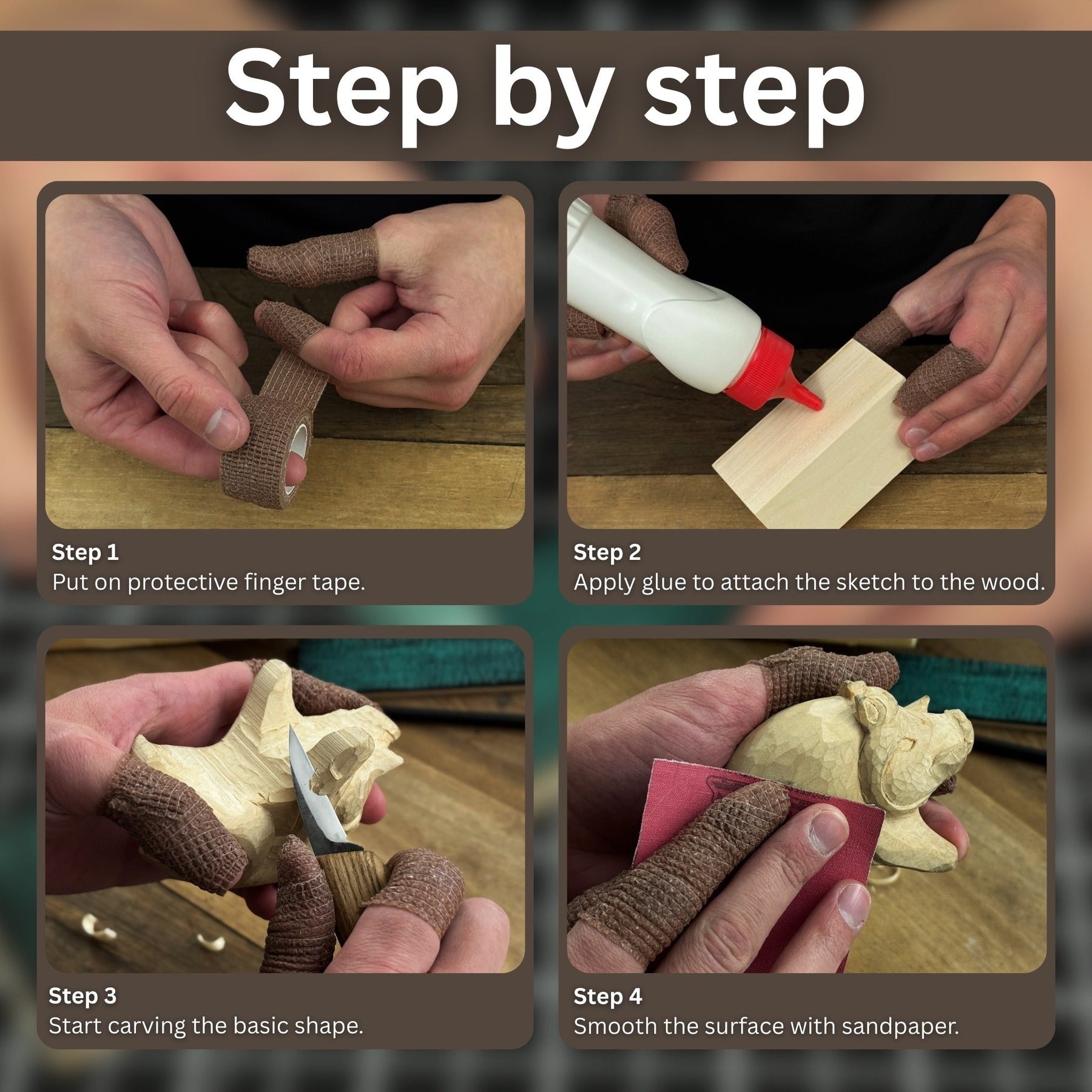 Step by step

Step 1
Put on protective finger tape.

Step 2
Apply glue to attach the sketch to the wood.

Step 3
Start carving the basic shape.

Step 4
Smooth the surface with sandpaper.